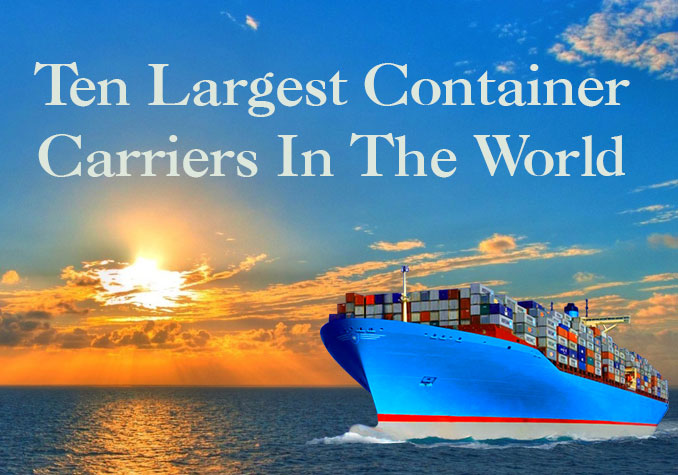 Ten Largest Container Carriers In The World